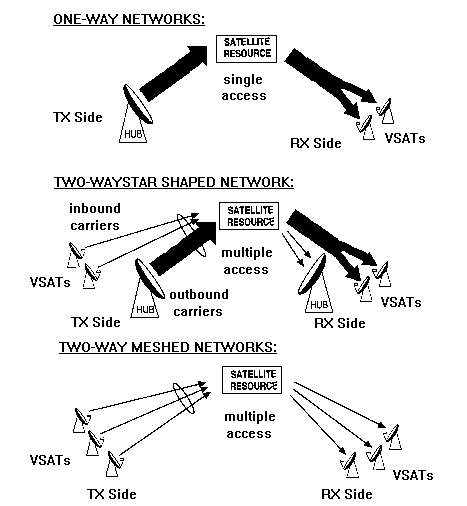 ONE-WAY NETWORKS:

SATELLITE RESOURCE

single access

TX Side

HUB

RX Side

VSATs

TWO-WAYSTAR SHAPED NETWORK:

inbound carriers

SATELLITE RESOURCE

multiple access

VSATs

HUB

outbound carriers

TX Side

HUB

VSATs

RX Side

TWO-WAY MESHED NETWORKS:

SATELLITE RESOURCE

multiple access

VSATs

TX Side

VSATs

RX Side